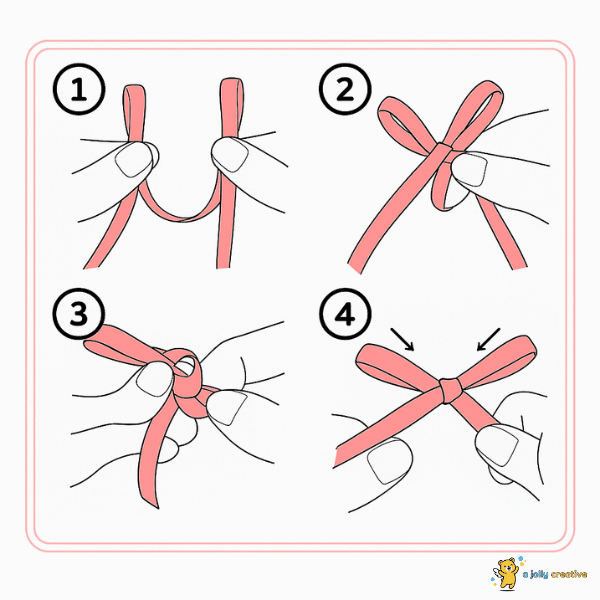 1

2

3

4

a jolly creative